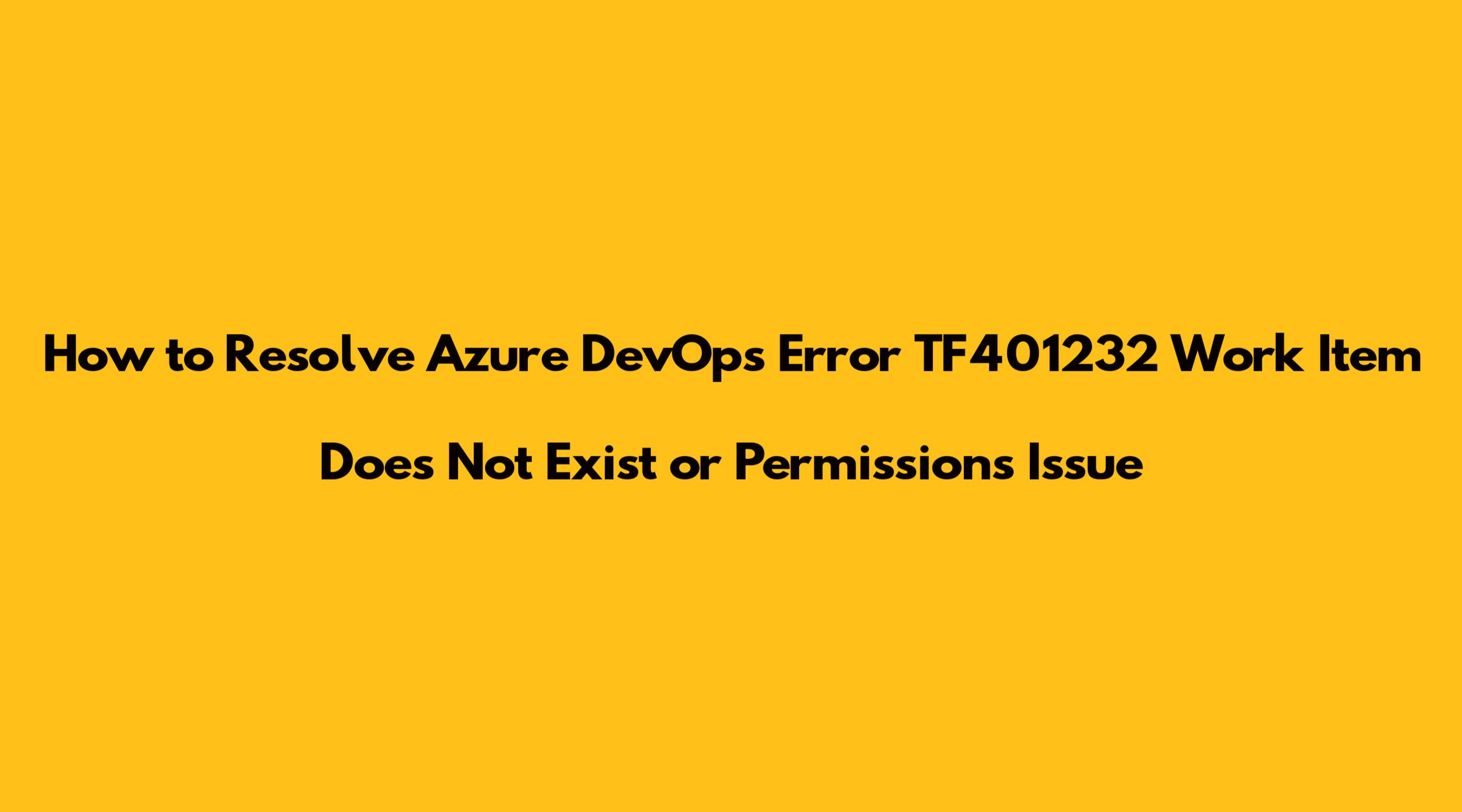 How to Resolve Azure DevOps Error TF401232 Work Item Does Not Exist or Permissions Issue